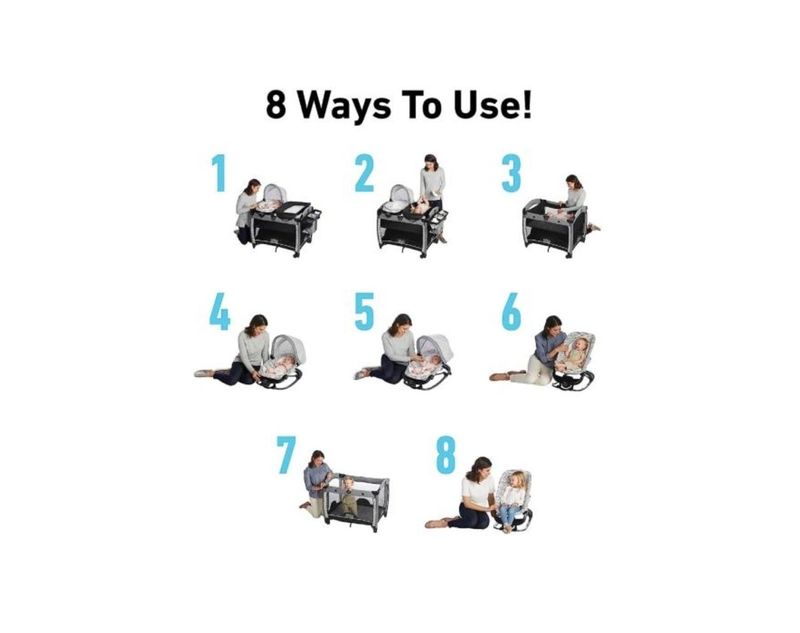 8 Ways To Use!

1

2

3

4

5

6

7

8